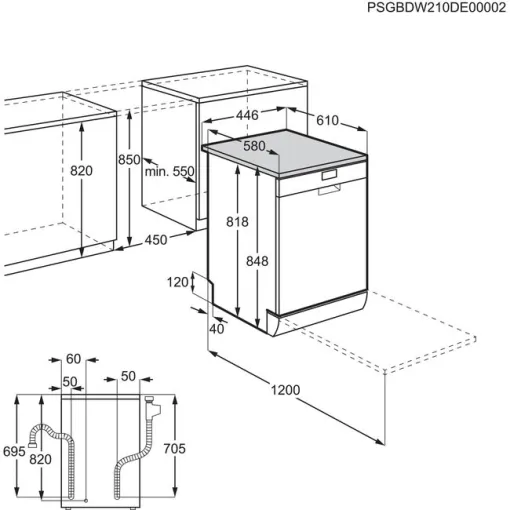 PSGBDW210DE00002

446
610
580
820
850
min. 550
818
848
450
120
40
1200
60
50
50
695
820
705