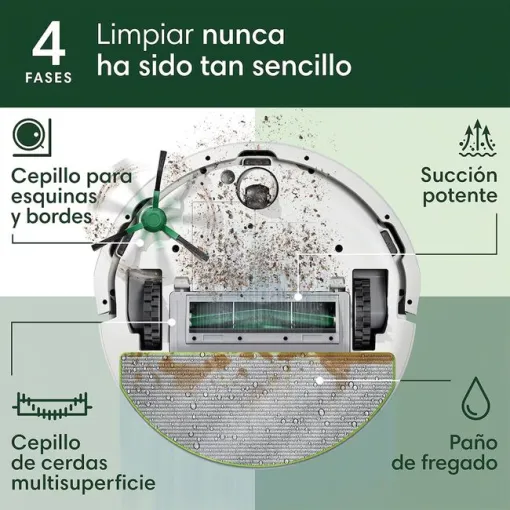 4 FASES

Limpiar nunca ha sido tan sencillo

Cepillo para esquinas y bordes

Succión potente

Cepillo de cerdas multisuperficie

Paño de fregado